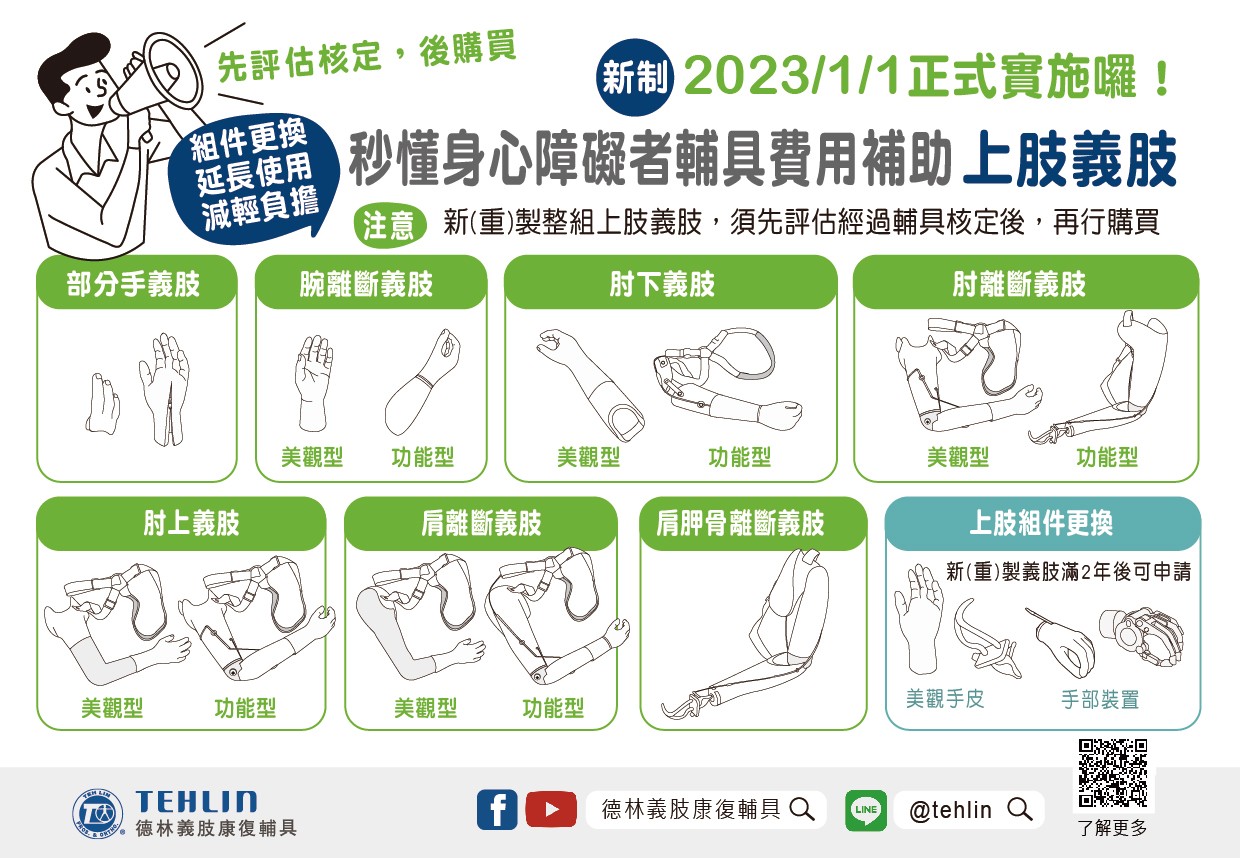 先評估核定，後購買

組件更換
延長使用
減輕負擔

新制 2023/1/1正式實施囉！

秒懂身心障礙者輔具費用補助 上肢義肢

注意 新(重)製整組上肢義肢，須先評估經過輔具核定後，再行購買

部分手義肢

腕離斷義肢
美觀型 功能型

肘下義肢
美觀型 功能型

肘離斷義肢
美觀型 功能型

肘上義肢
美觀型 功能型

肩離斷義肢
美觀型 功能型

肩胛骨離斷義肢

上肢組件更換
新(重)製義肢滿2年後可申請
美觀手皮 手部裝置

TEH LIN PROS. & ORTHO.
TEHLIN
德林義肢康復輔具

德林義肢康復輔具

LINE @tehlin

了解更多